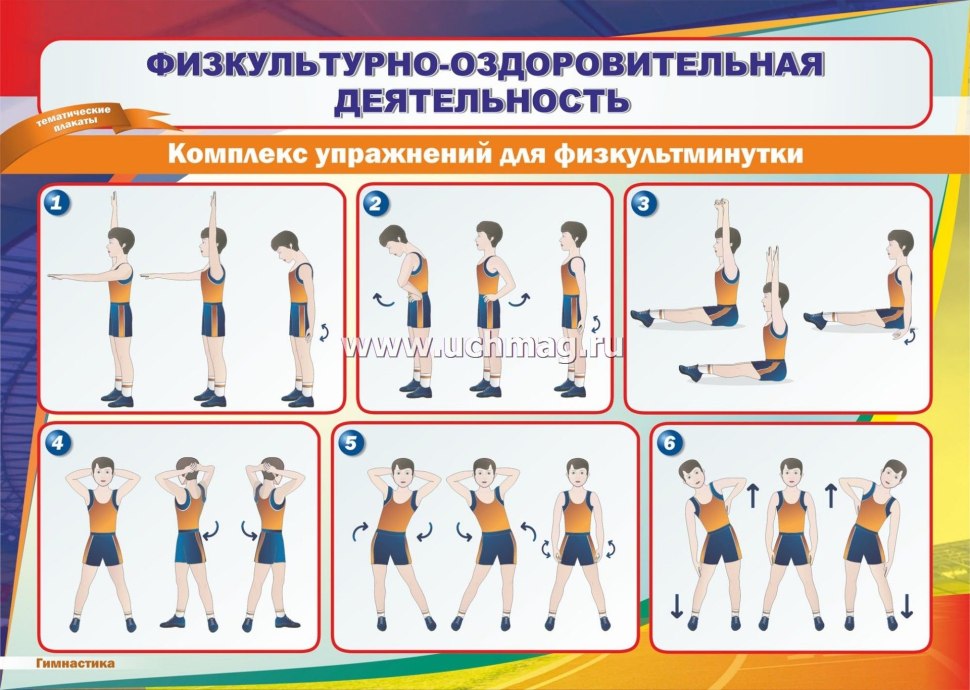 ФИЗКУЛЬТУРНО-ОЗДОРОВИТЕЛЬНАЯ ДЕЯТЕЛЬНОСТЬ

тематические плакаты

Комплекс упражнений для физкультминутки

1

2

3

www.uchmag.ru

4

5

6

Гимнастика