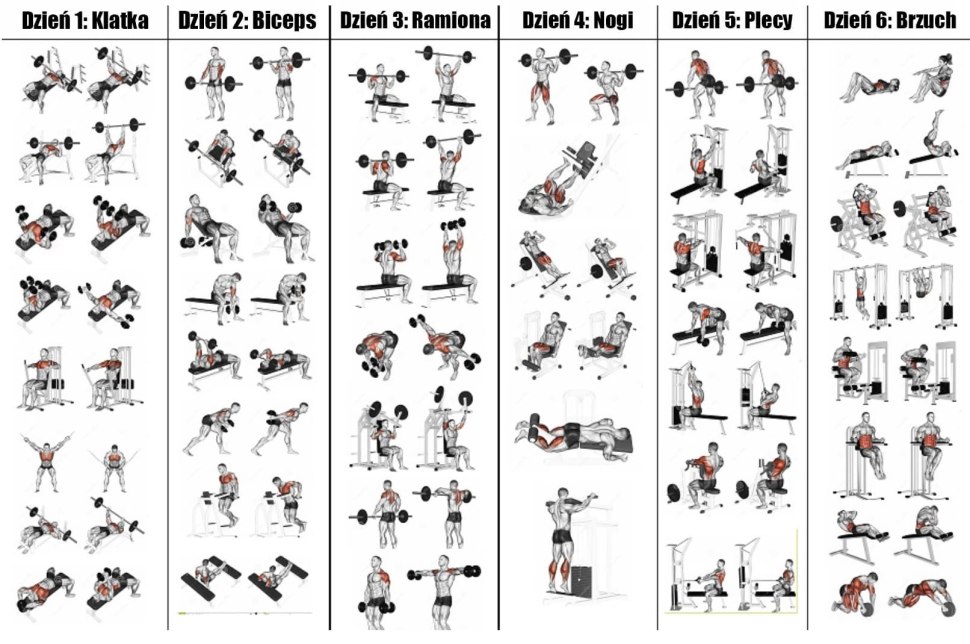 Dzień 1: Klatka
Dzień 2: Biceps
Dzień 3: Ramiona
Dzień 4: Nogi
Dzień 5: Plecy
Dzień 6: Brzuch