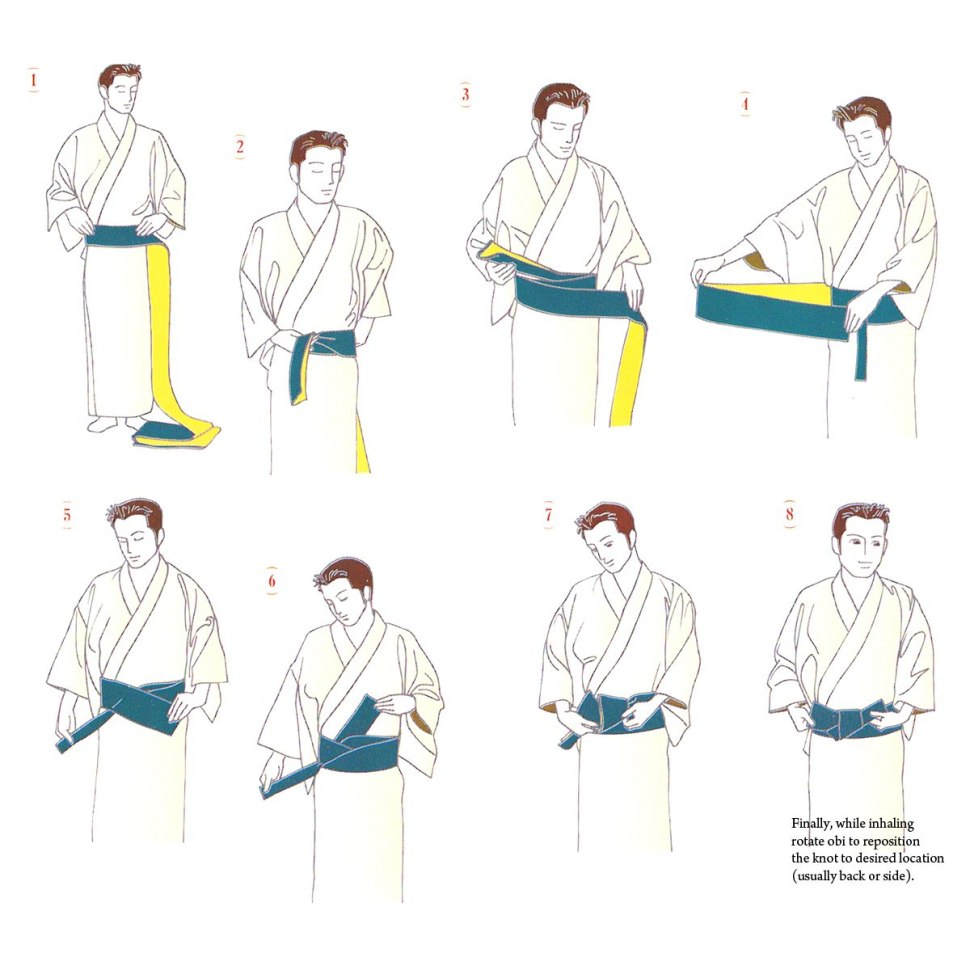 1

2

3

4

5

6

7

8

Finally, while inhaling rotate obi to reposition the knot to desired location (usually back or side).